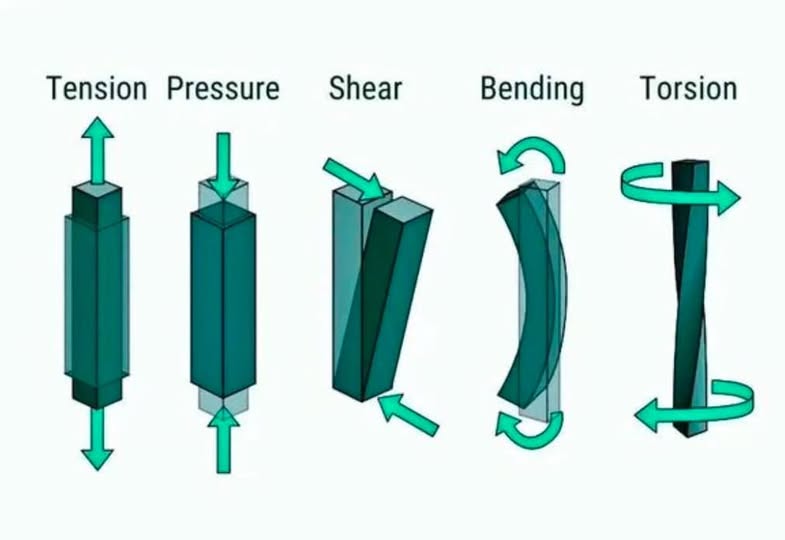 Tension Pressure Shear Bending Torsion