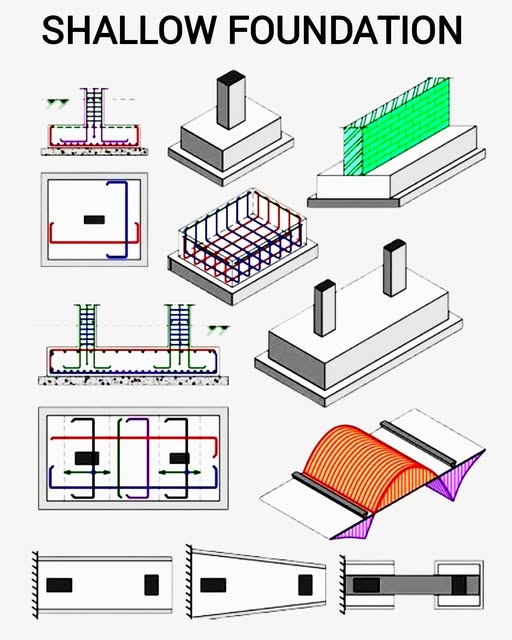 SHALLOW FOUNDATION