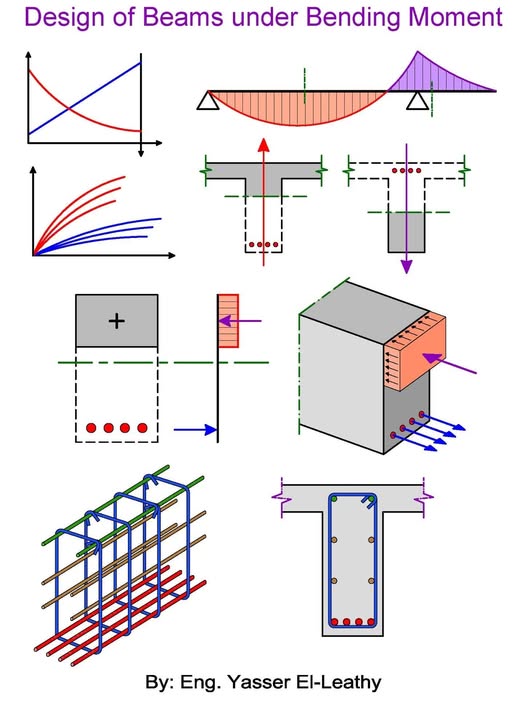 Design of Beams under Bending Moment

+

By: Eng. Yasser El-Leathy