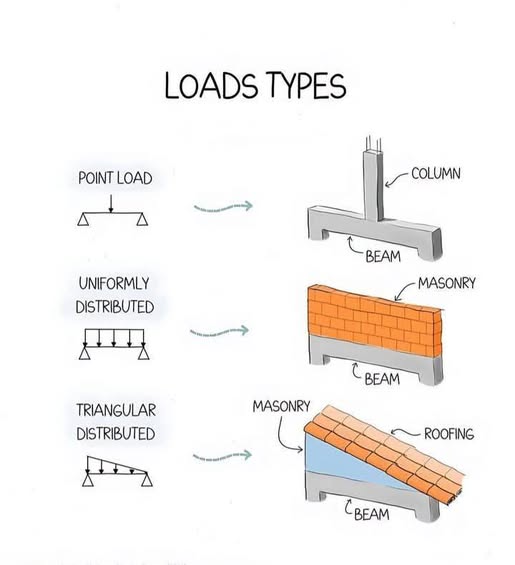 LOADS TYPES

POINT LOAD

COLUMN

BEAM

UNIFORMLY DISTRIBUTED

MASONRY

BEAM

TRIANGULAR DISTRIBUTED

MASONRY

ROOFING

BEAM