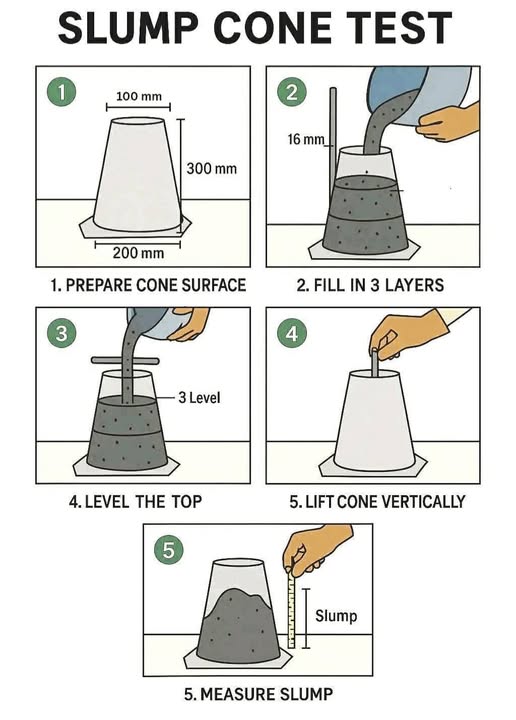 SLUMP CONE TEST

1

100 mm

300 mm

200 mm

1. PREPARE CONE SURFACE

2

16 mm

2. FILL IN 3 LAYERS

3

3 Level

4. LEVEL THE TOP

4

5. LIFT CONE VERTICALLY

5

Slump

5. MEASURE SLUMP